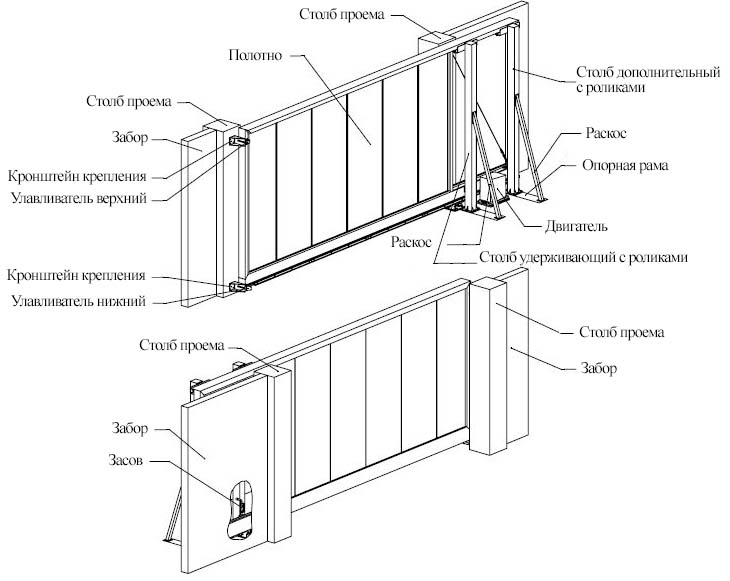 Столб проема
Полотно
Столб дополнительный с роликами
Столб проема
Забор
Кронштейн крепления
Улавливатель верхний
Раскос
Опорная рама
Двигатель
Раскос
Столб удерживающий с роликами
Кронштейн крепления
Улавливатель нижний
Столб проема
Столб проема
Забор
Забор
Засов